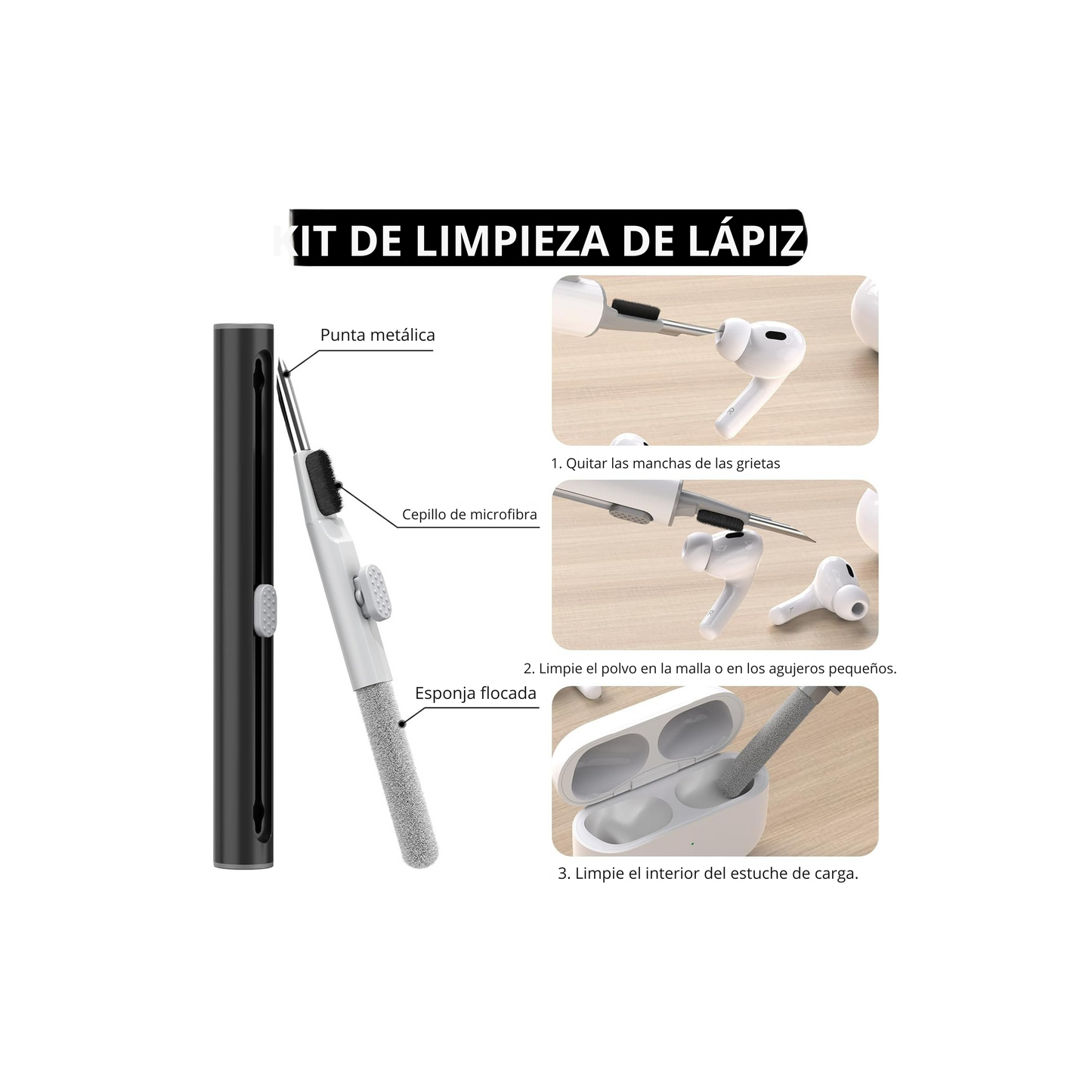 KIT DE LIMPIEZA DE LÁPIZ

Punta metálica

Cepillo de microfibra

Esponja flocada

1. Quitar las manchas de las grietas

2. Limpie el polvo en la malla o en los agujeros pequeños.

3. Limpie el interior del estuche de carga.